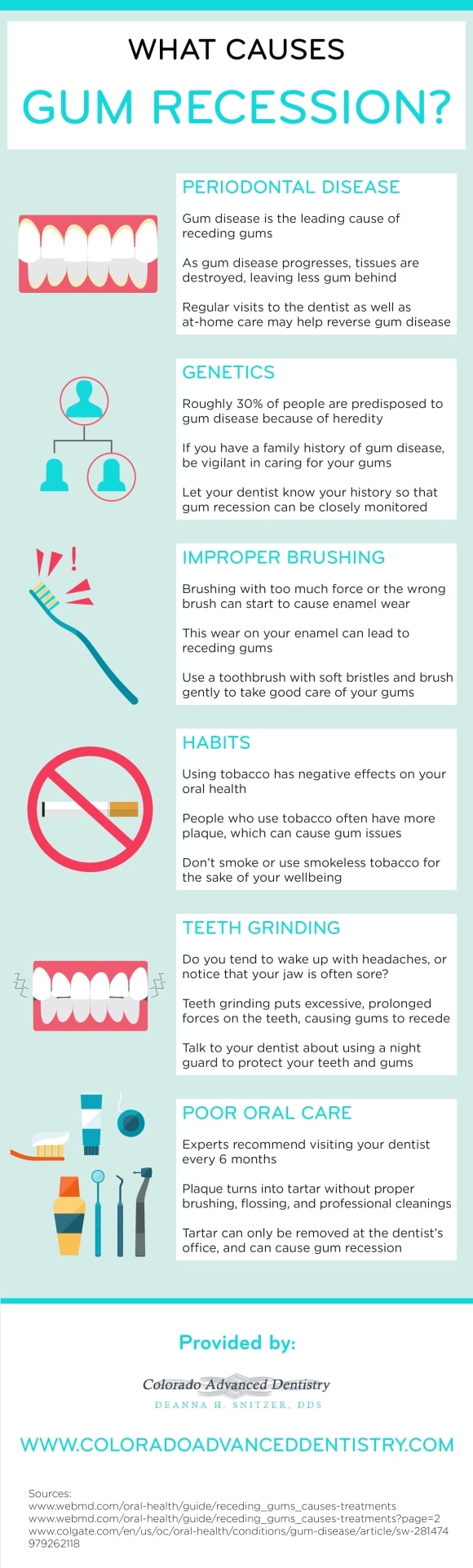 WHAT CAUSES

GUM RECESSION?

PERIODONTAL DISEASE

Gum disease is the leading cause of receding gums

As gum disease progresses, tissues are destroyed, leaving less gum behind

Regular visits to the dentist as well as at-home care may help reverse gum disease

GENETICS

Roughly 30% of people are predisposed to gum disease because of heredity

If you have a family history of gum disease, be vigilant in caring for your gums

Let your dentist know your history so that gum recession can be closely monitored

IMPROPER BRUSHING

Brushing with too much force or the wrong brush can start to cause enamel wear

This wear on your enamel can lead to receding gums

Use a toothbrush with soft bristles and brush gently to take good care of your gums

HABITS

Using tobacco has negative effects on your oral health

People who use tobacco often have more plaque, which can cause gum issues

Don't smoke or use smokeless tobacco for the sake of your wellbeing

TEETH GRINDING

Do you tend to wake up with headaches, or notice that your jaw is often sore?

Teeth grinding puts excessive, prolonged forces on the teeth, causing gums to recede

Talk to your dentist about using a night guard to protect your teeth and gums

POOR ORAL CARE

Experts recommend visiting your dentist every 6 months

Plaque turns into tartar without proper brushing, flossing, and professional cleanings

Tartar can only be removed at the dentist's office, and can cause gum recession

Provided by:

Colorado Advanced Dentistry

DEANNA H. SNITZER, DDS

WWW.COLORADOADVANCEDDENTISTRY.COM

Sources:
www.webmd.com/oral-health/guide/receding_gums_causes-treatments
www.webmd.com/oral-health/guide/receding_gums_causes-treatments?page=2
www.colgate.com/en/us/oc/oral-health/conditions/gum-disease/article/sw-281474979262118